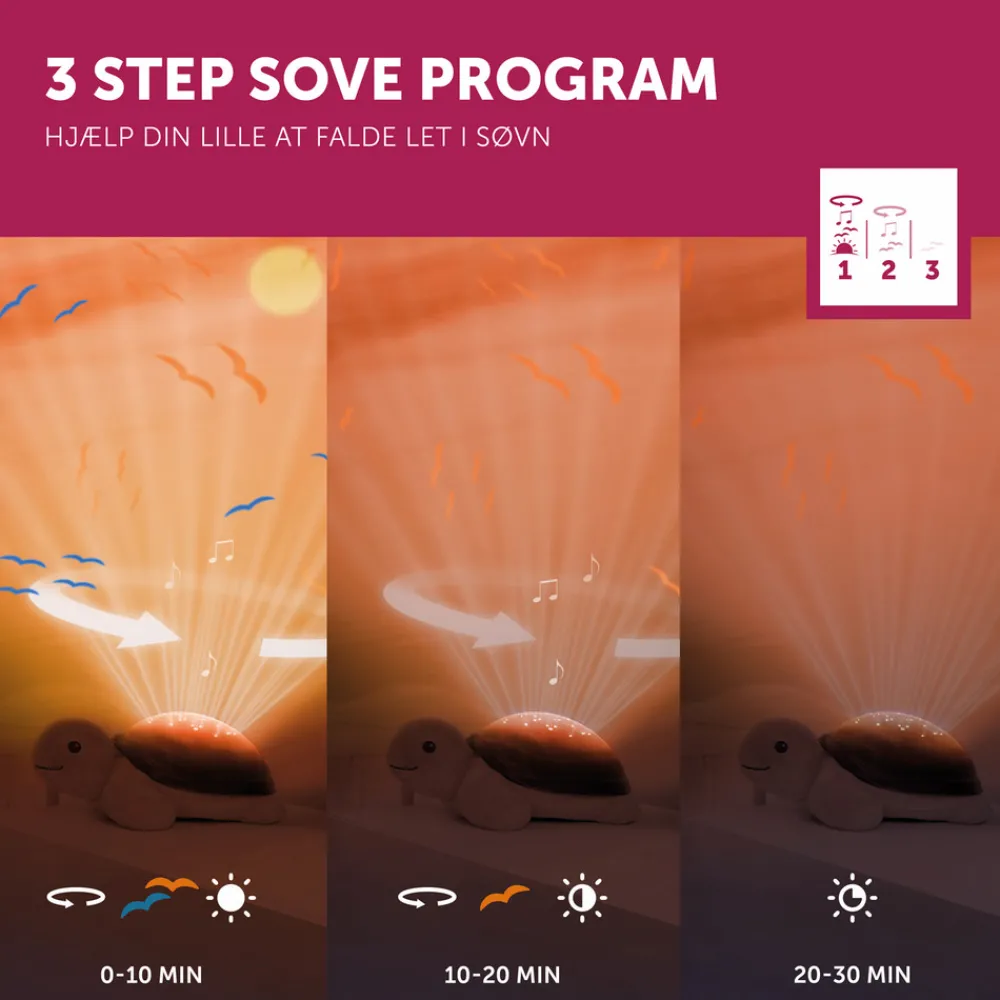 3 STEP SOVE PROGRAM

HJÆLP DIN LILLE AT FALDE LET I SØVN

1 2 3

0-10 MIN

10-20 MIN

20-30 MIN